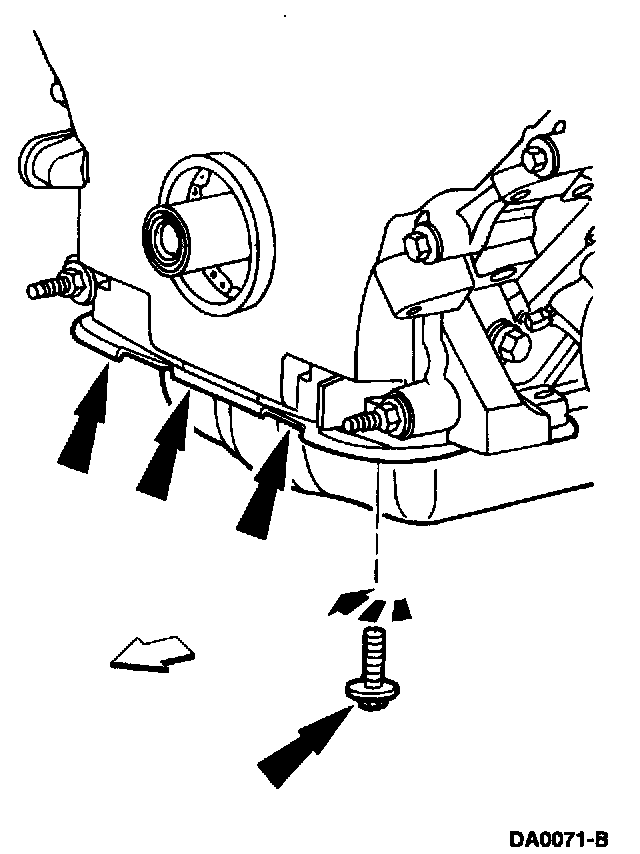 DA0071-B