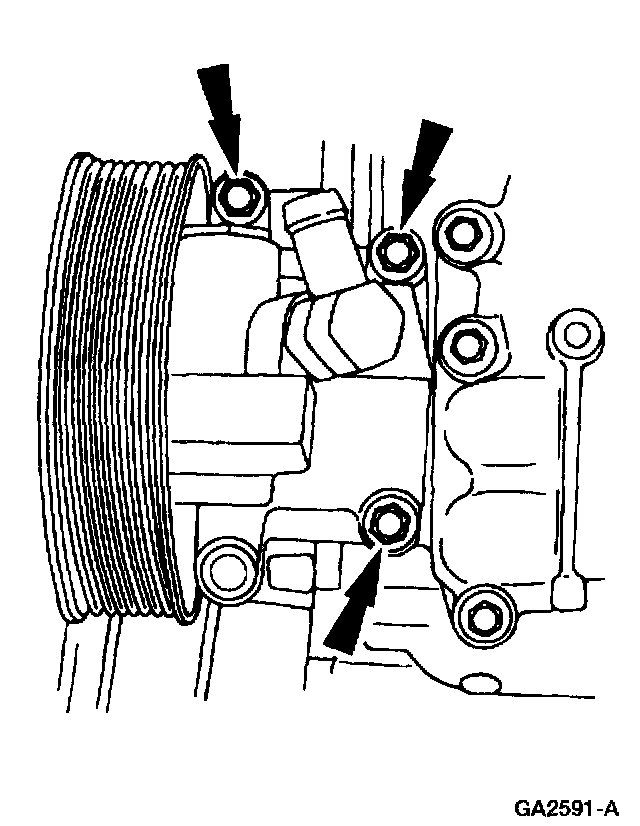 GA2591-A