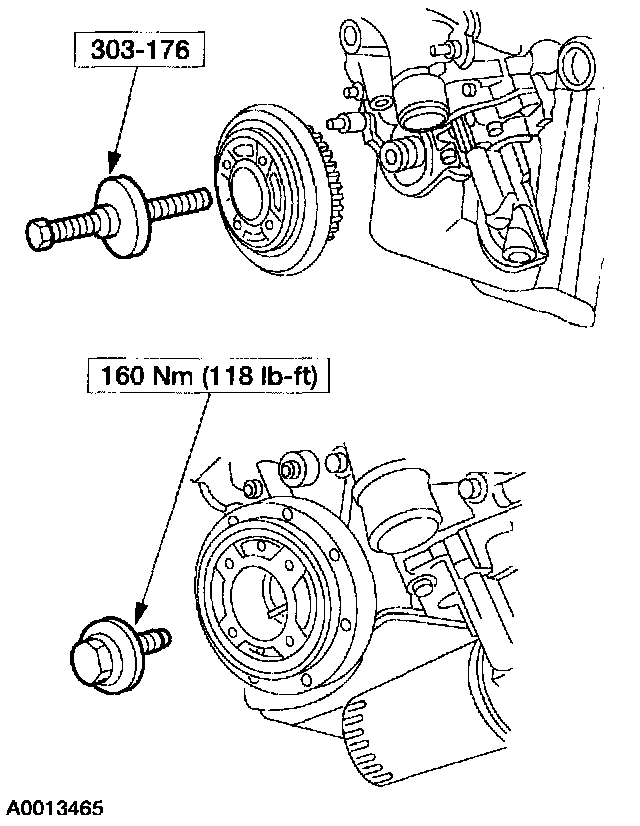 303-176

160 Nm (118 lb-ft)

A0013465