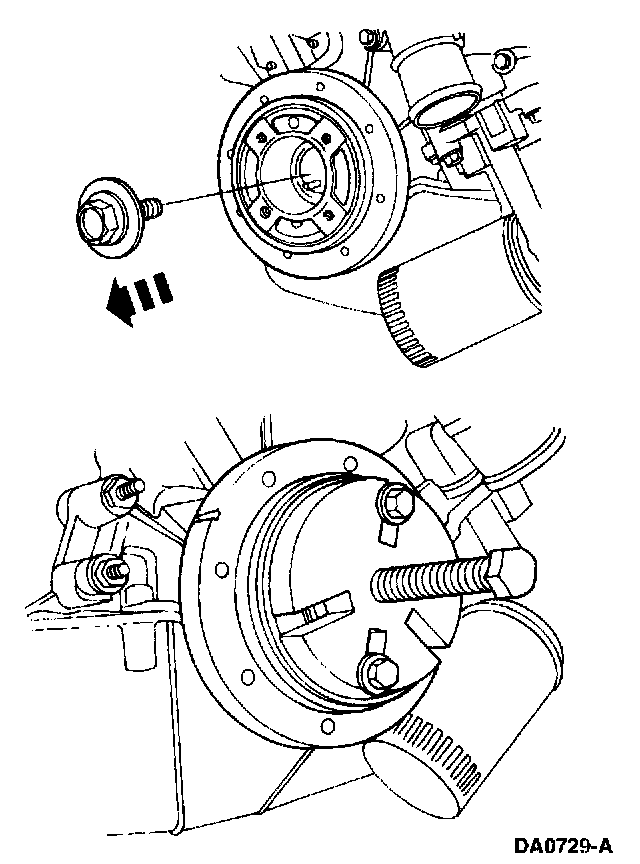 DA0729-A