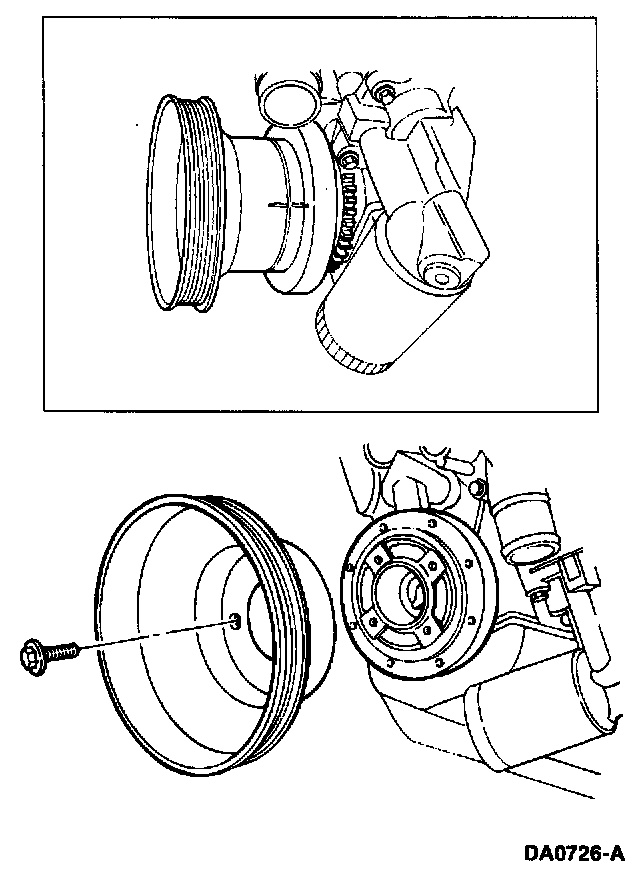 DA0726-A