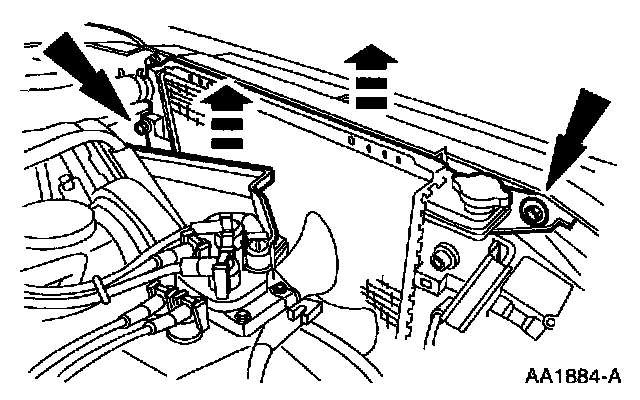 AA1884-A