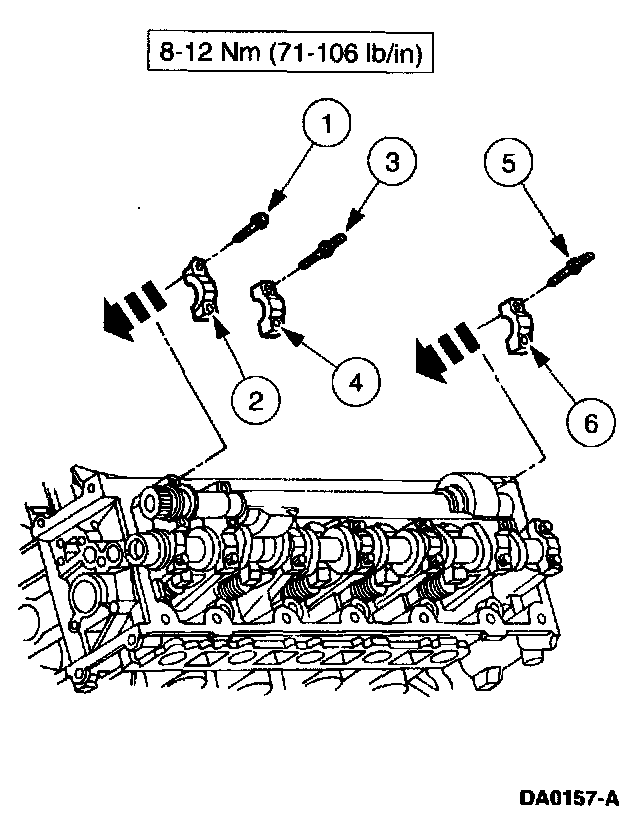 8-12 Nm (71-106 lb/in)

1

3

5

2

4

6

DA0157-A