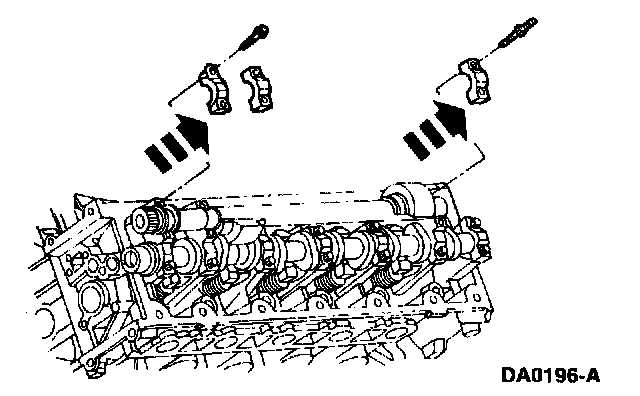 DA0196-A