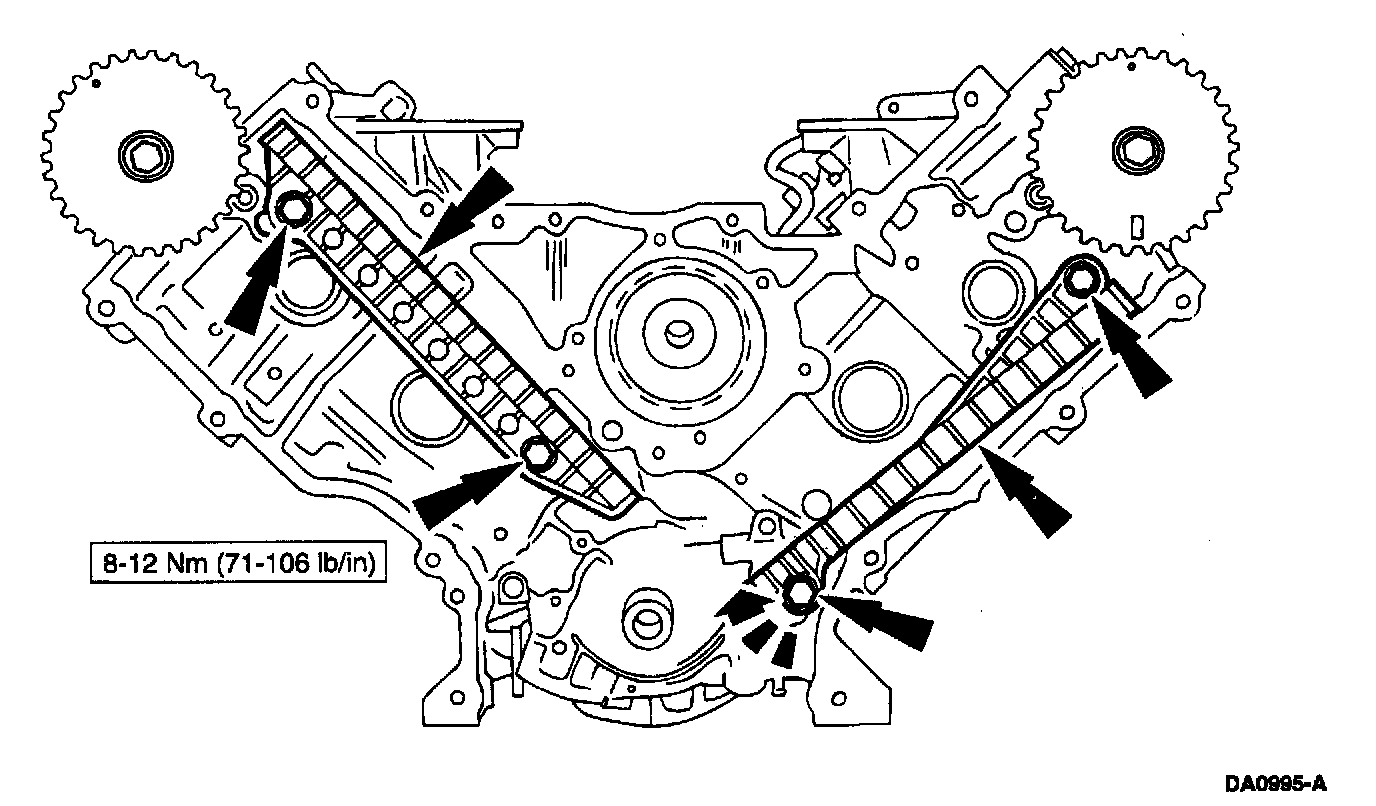 8-12 Nm (71-106 lb/in)

DA0995-A