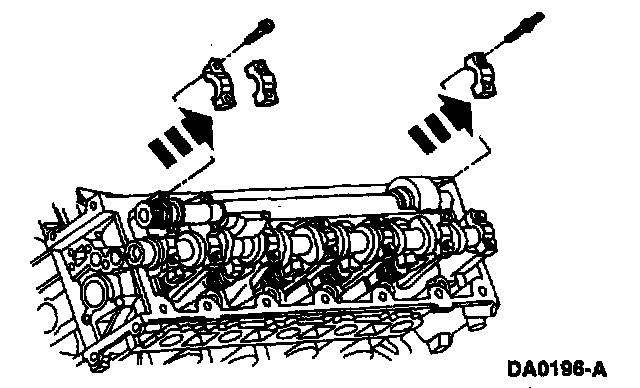 DA0196-A