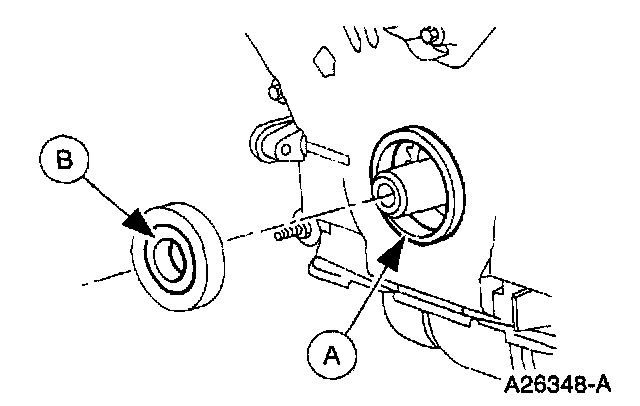 B

A

A26348-A