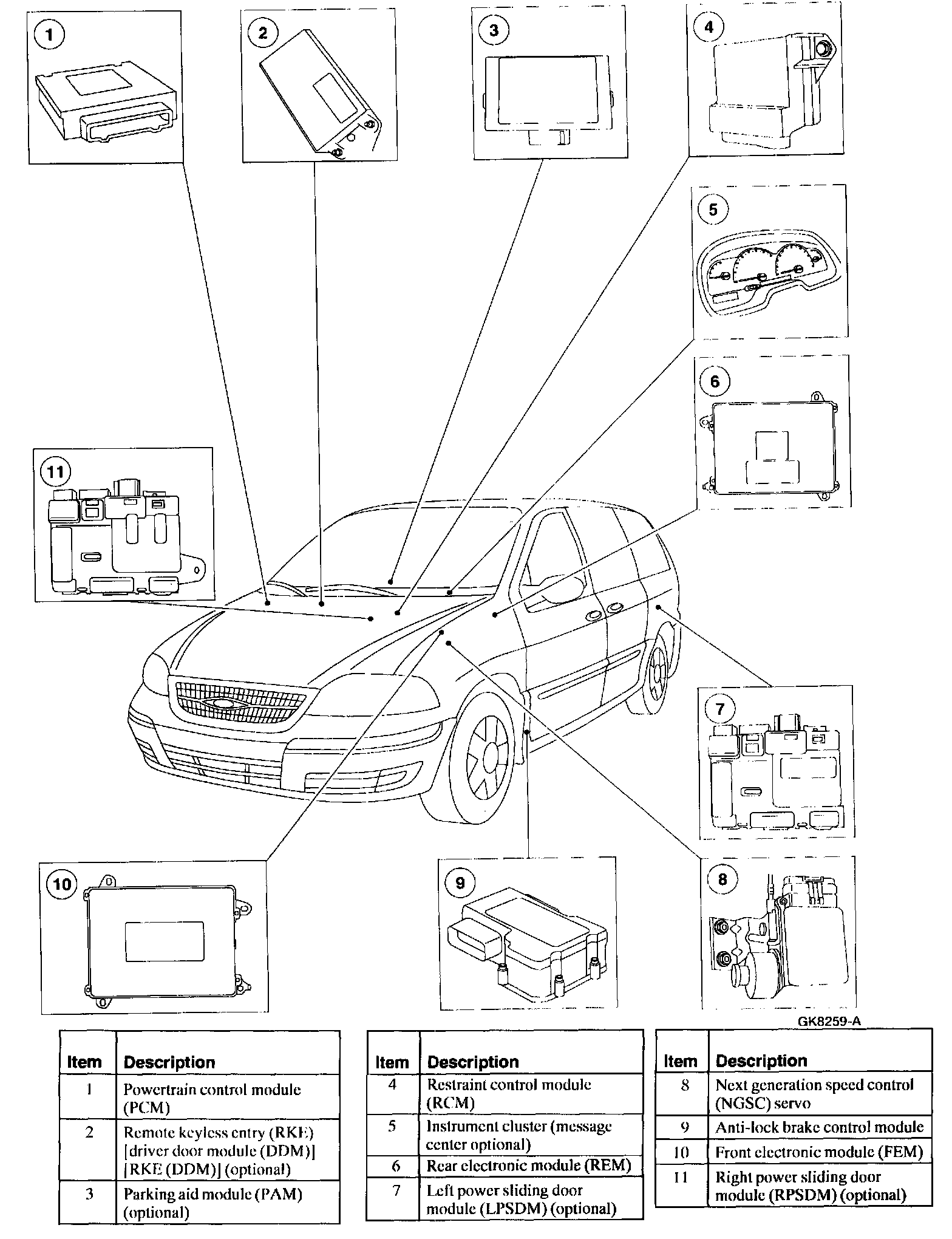 1
2
3
4
5
6
11
7
10
9
8
GK8259-A

| Item | Description |
|---|---|
| 1 | Powertrain control module (PCM) |
| 2 | Remote keyless entry (RKE) [driver door module (DDM)] [RKE (DDM)] (optional) |
| 3 | Parking aid module (PAM) (optional) |

| Item | Description |
|---|---|
| 4 | Restraint control module (RCM) |
| 5 | Instrument cluster (message center optional) |
| 6 | Rear electronic module (REM) |
| 7 | Left power sliding door module (LPSDM) (optional) |

| Item | Description |
|---|---|
| 8 | Next generation speed control (NGSC) servo |
| 9 | Anti-lock brake control module |
| 10 | Front electronic module (FEM) |
| 11 | Right power sliding door module (RPSDM) (optional) |