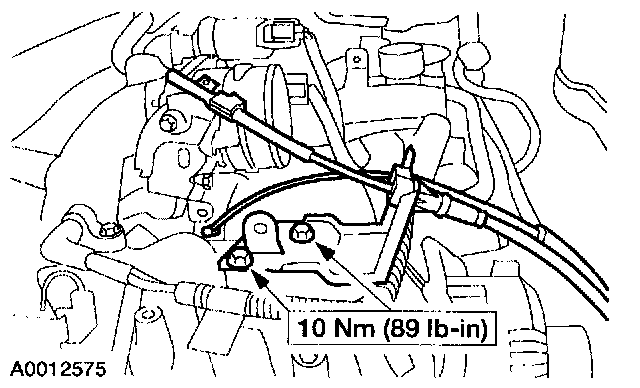 10 Nm (89 lb-in)

A0012575