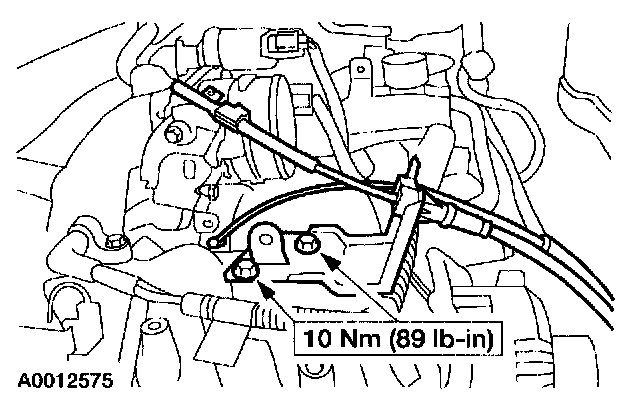 10 Nm (89 lb-in)

A0012575