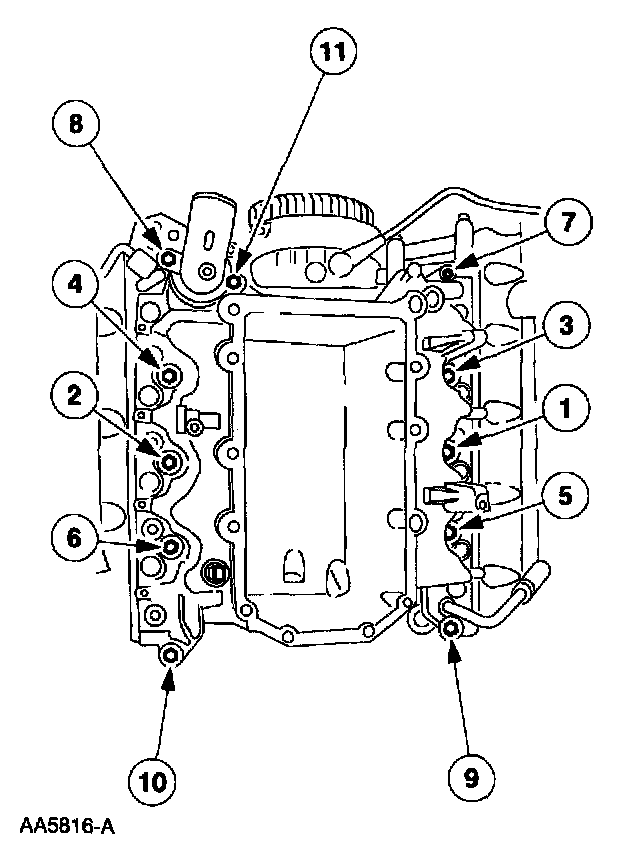 11
8
7
4
3
2
1
5
6
10
9
AA5816-A