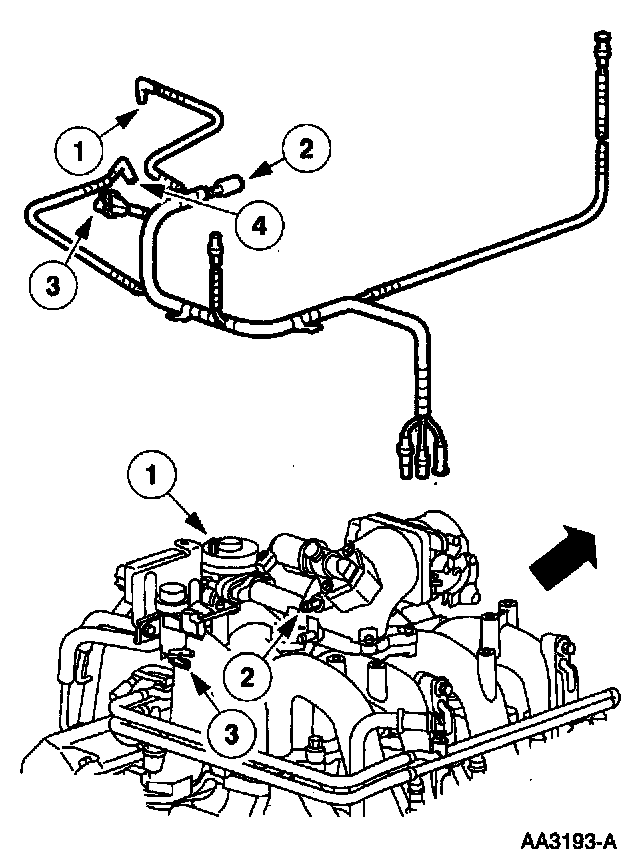 1
2
4
3
1
2
3
AA3193-A