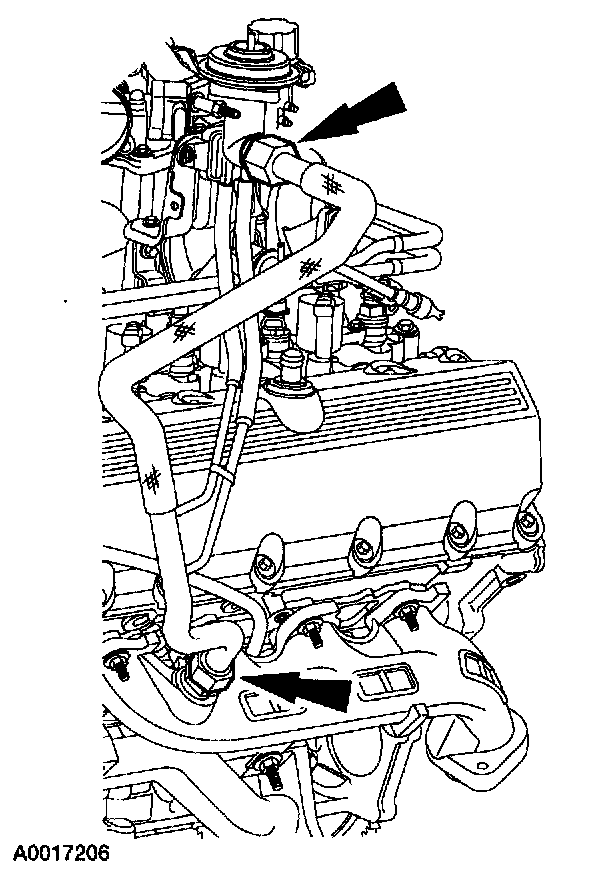 A0017206