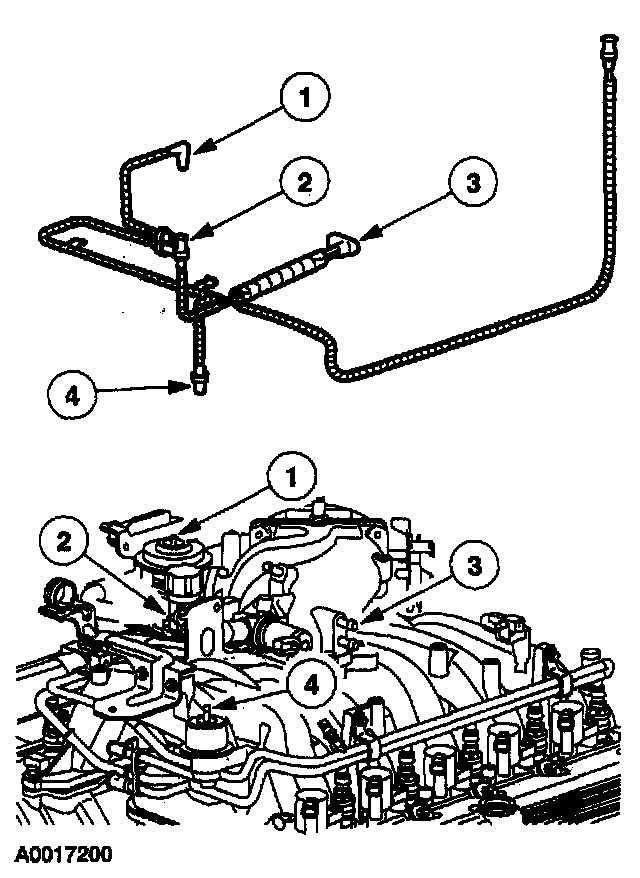 1
2
3
4
1
2
3
4
A0017200