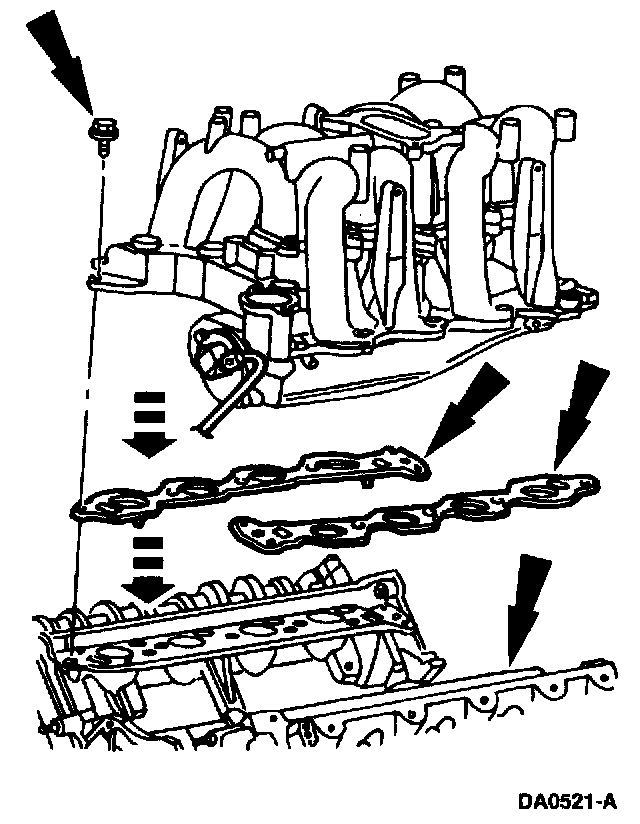 DA0521-A