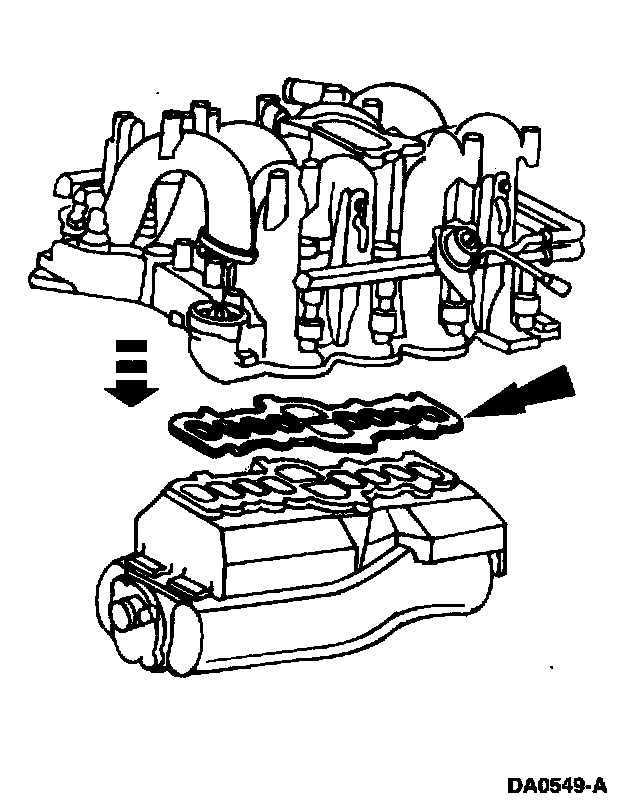 DA0549-A