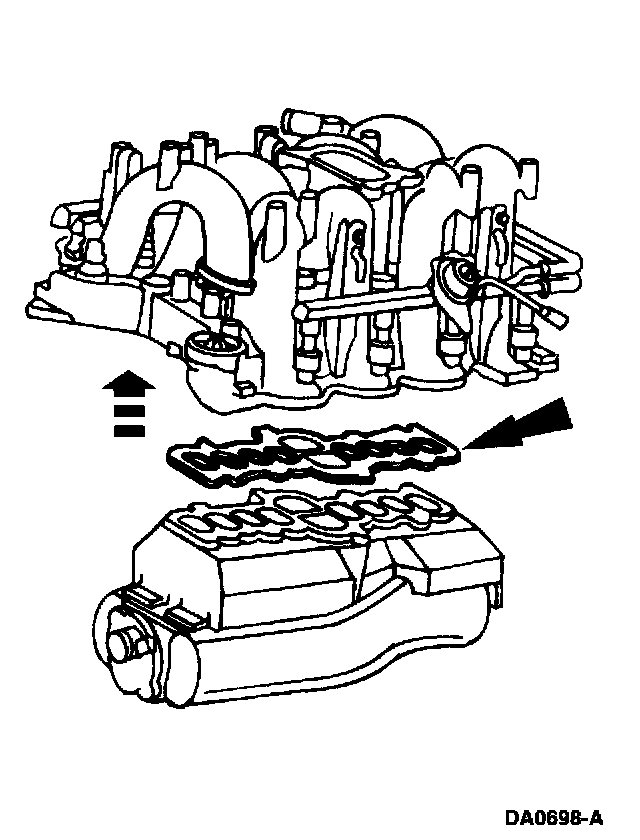 DA0698-A