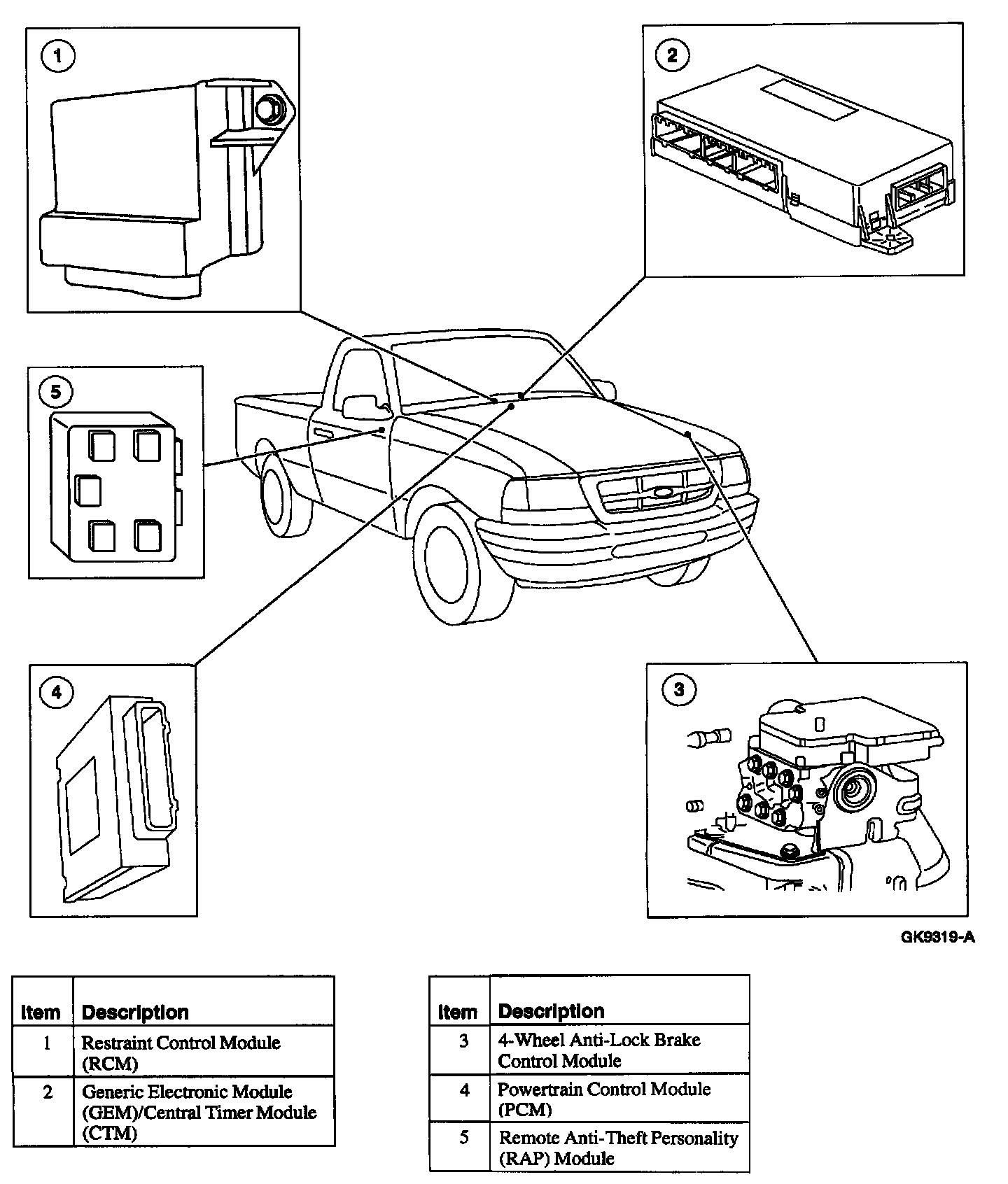 1

2

5

4

3

GK9319-A

| Item | Description |
|---|---|
| 1 | Restraint Control Module (RCM) |
| 2 | Generic Electronic Module (GEM)/Central Timer Module (CTM) |

| Item | Description |
|---|---|
| 3 | 4-Wheel Anti-Lock Brake Control Module |
| 4 | Powertrain Control Module (PCM) |
| 5 | Remote Anti-Theft Personality (RAP) Module |