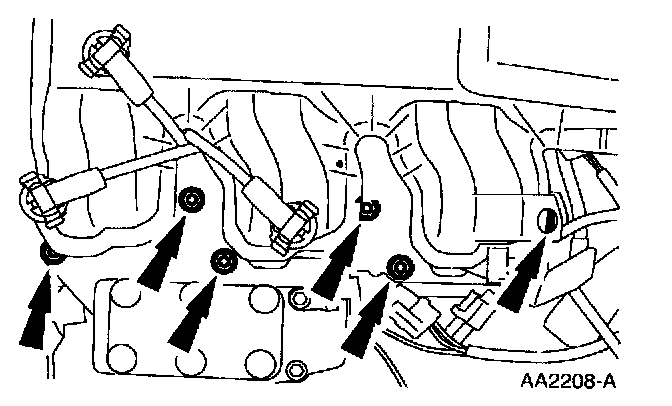 AA2208-A