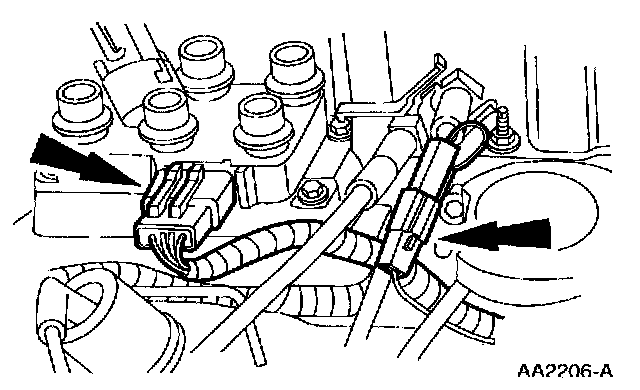 AA2206-A