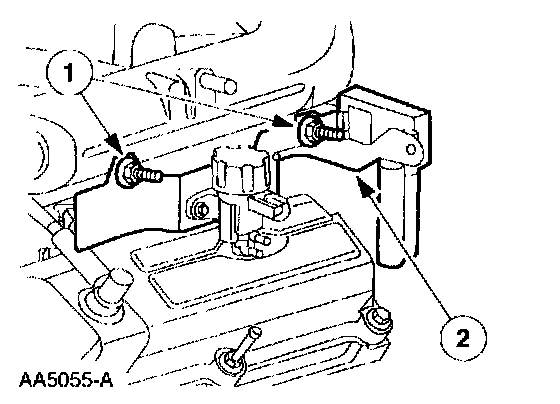 1
2
AA5055-A