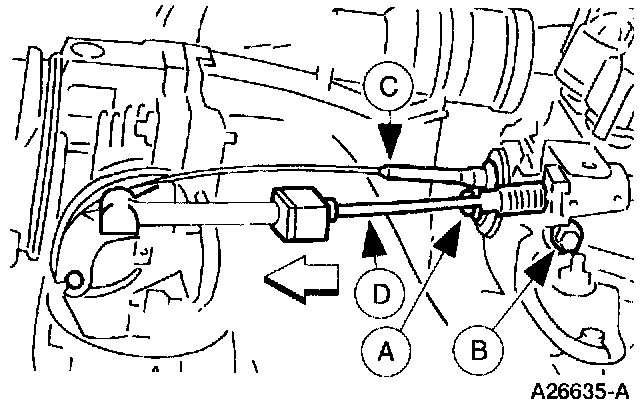 C
D
A
B
A26635-A