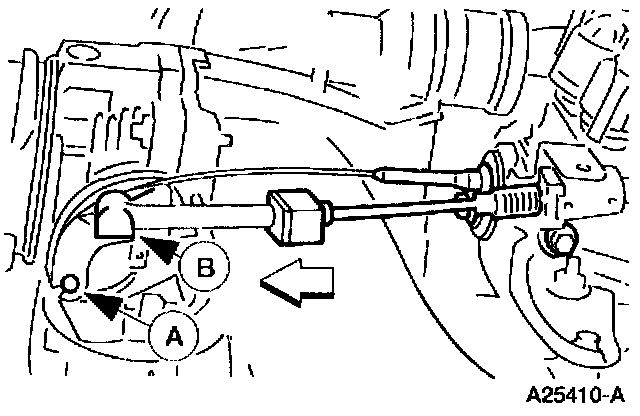 B

A

A25410-A