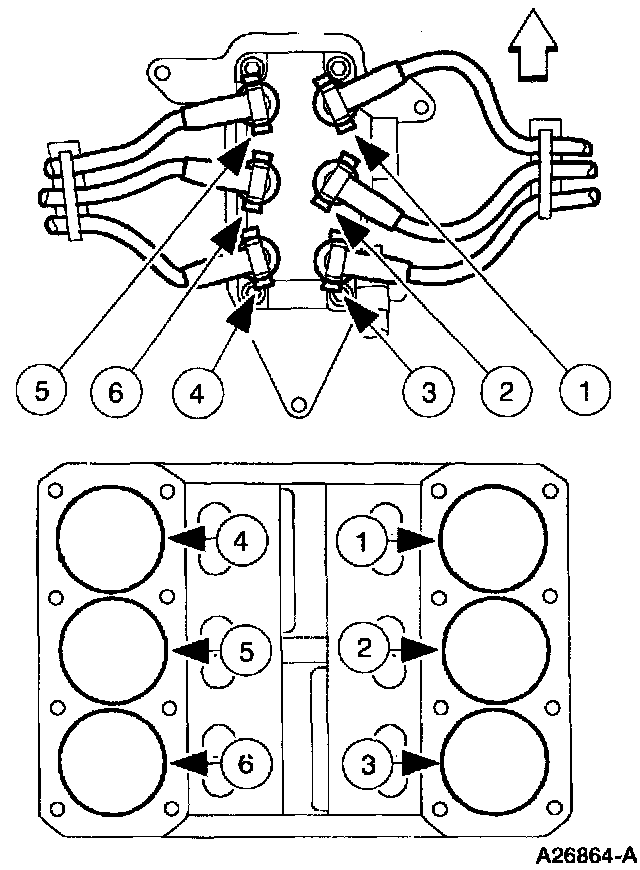 5
6
4
3
2
1

4
1
5
2
6
3

A26864-A