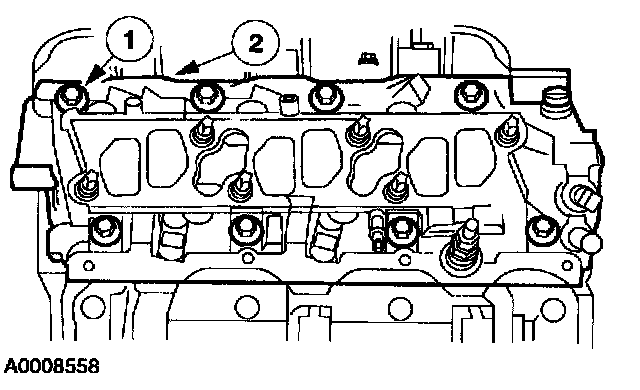 1
2
A0008558