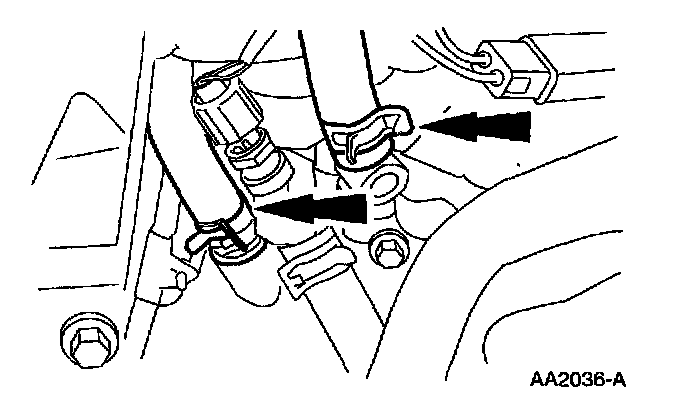 AA2036-A