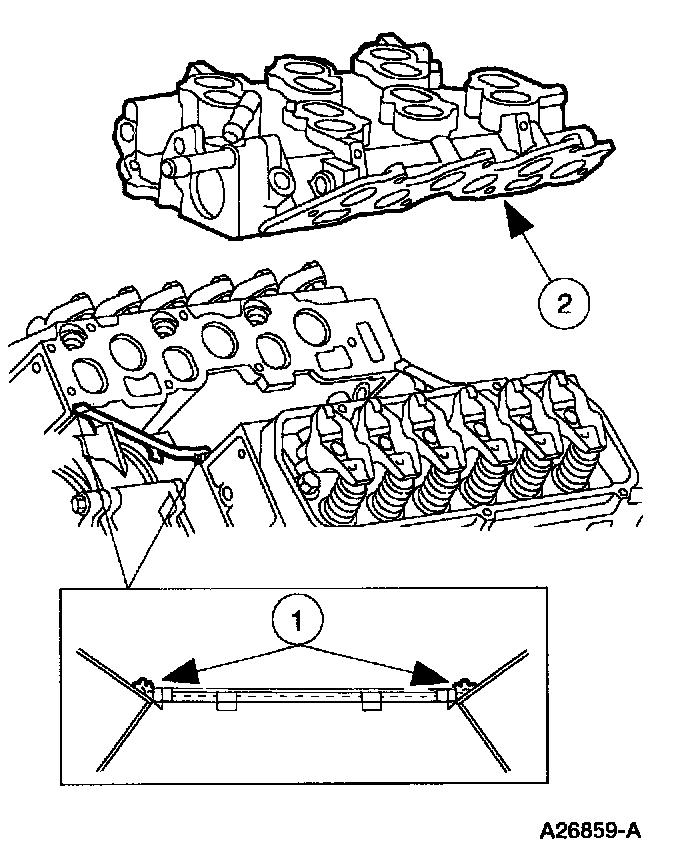 2

1

A26859-A