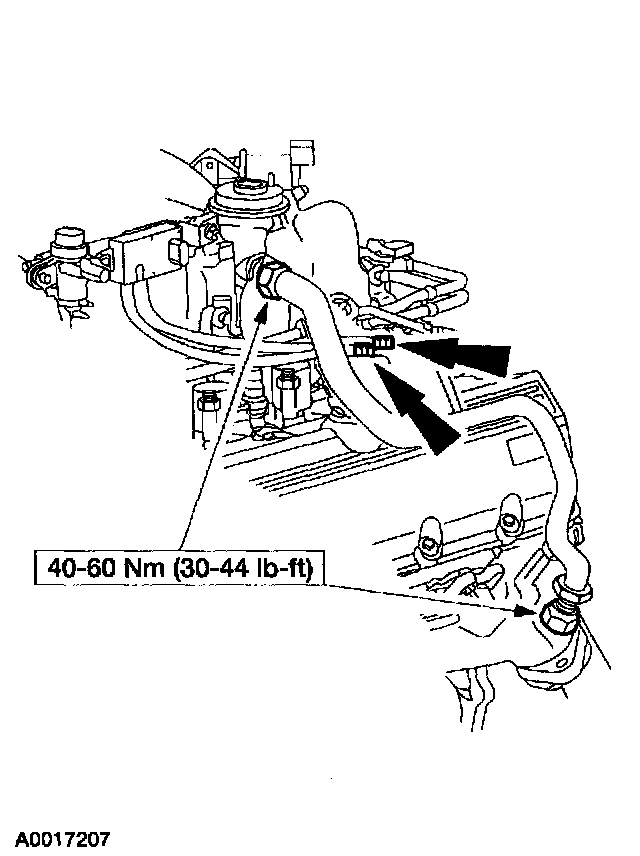 40-60 Nm (30-44 lb-ft)

A0017207