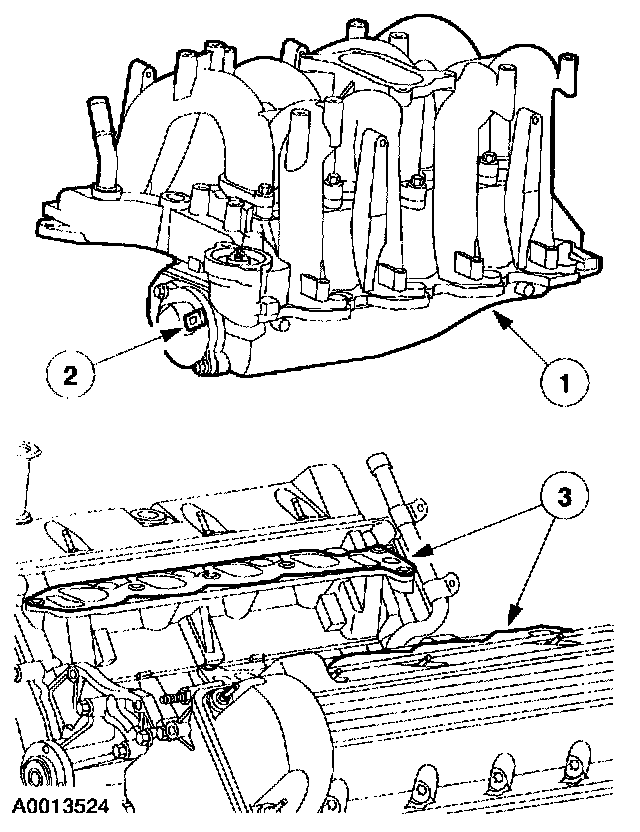 2
1
3
A0013524