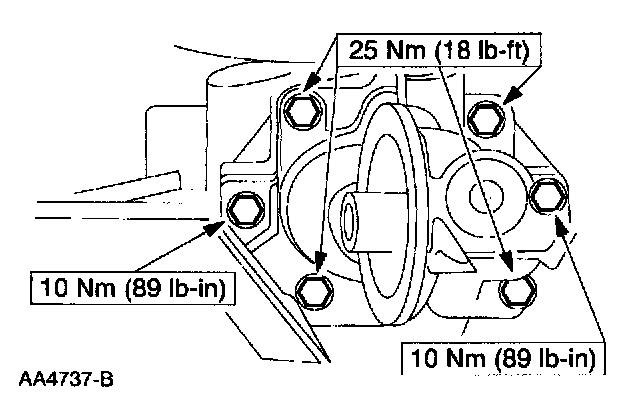 25 Nm (18 lb-ft)

10 Nm (89 lb-in)

10 Nm (89 lb-in)

AA4737-B