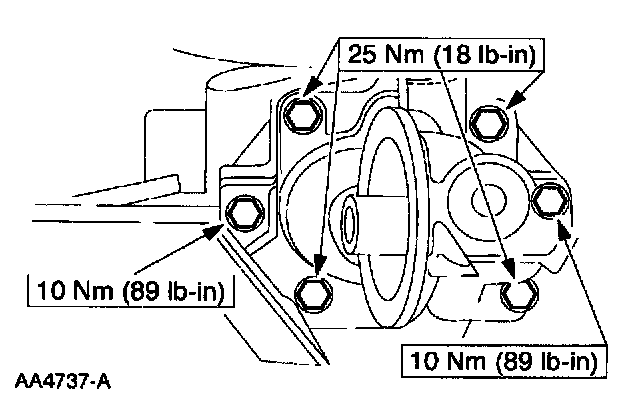 25 Nm (18 lb-in)

10 Nm (89 lb-in)

10 Nm (89 lb-in)

AA4737-A