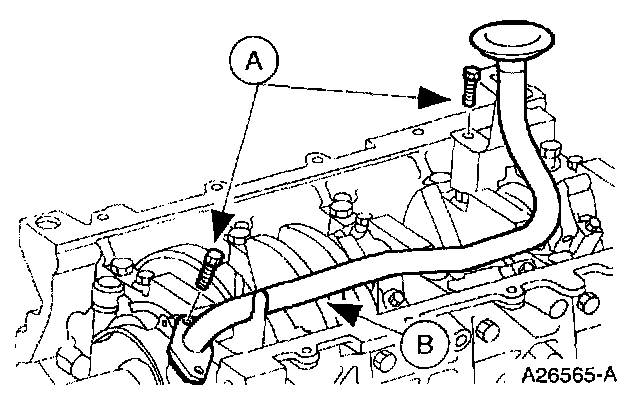 A
B
A26565-A