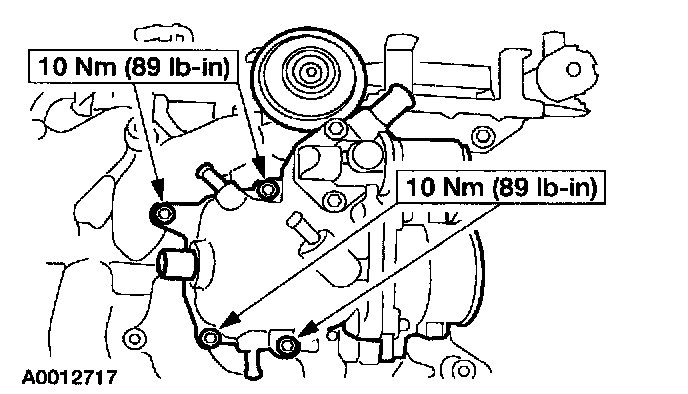 10 Nm (89 lb-in)

10 Nm (89 lb-in)

A0012717