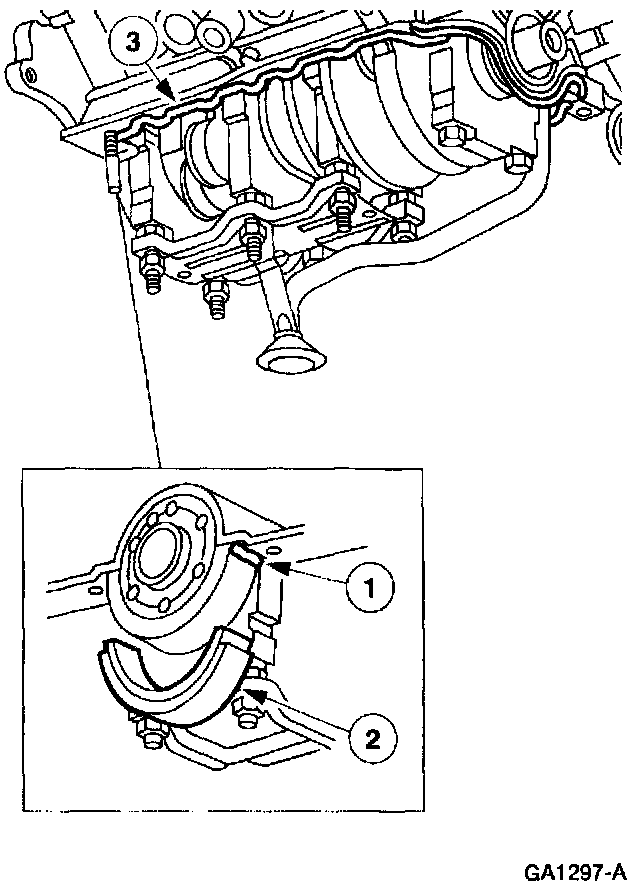 3

1

2

GA1297-A