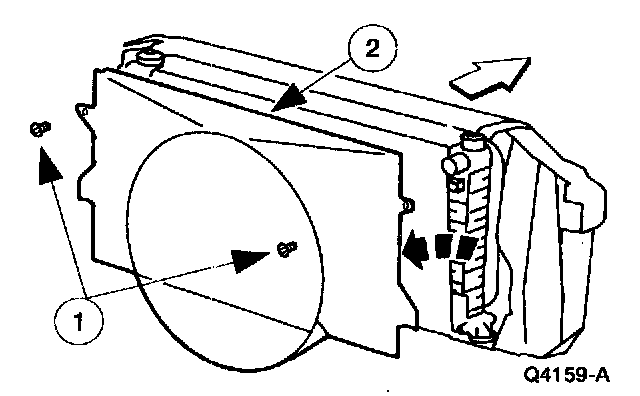 2

1

Q4159-A