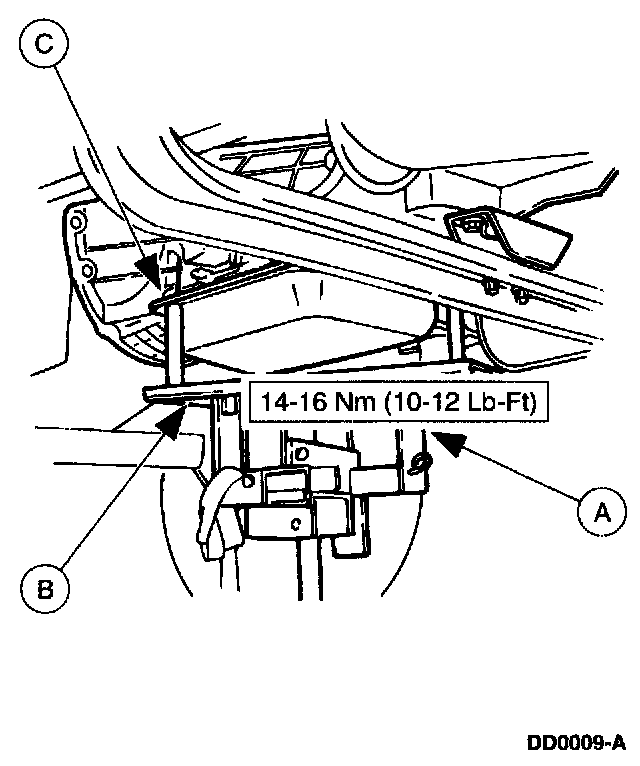 C

14-16 Nm (10-12 Lb-Ft)

A

B

DD0009-A