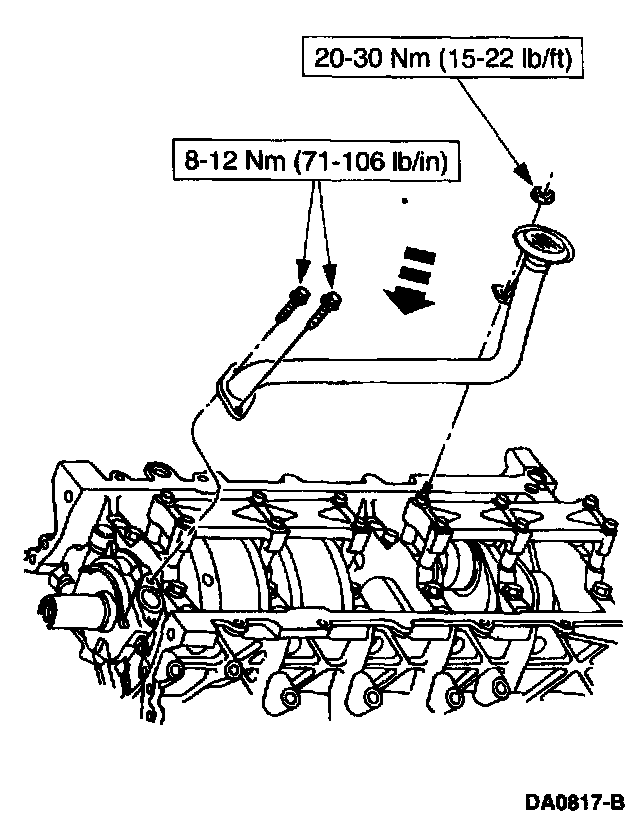 20-30 Nm (15-22 lb/ft)

8-12 Nm (71-106 lb/in)

DA0817-B