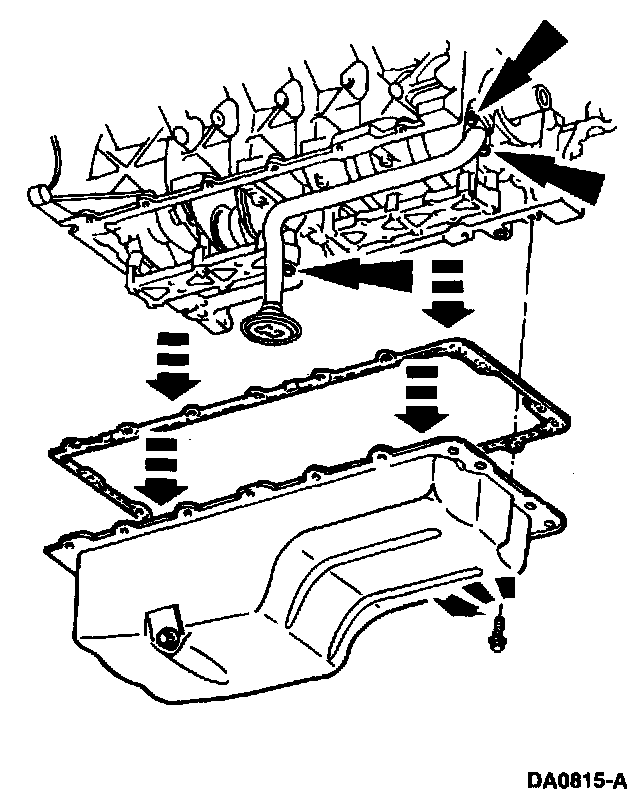 DA0815-A