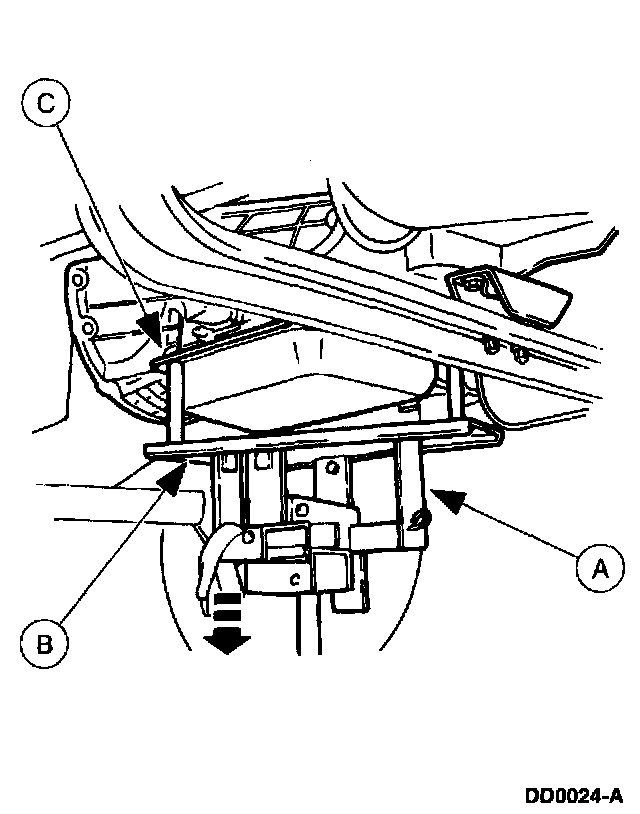 C

A

B

DD0024-A