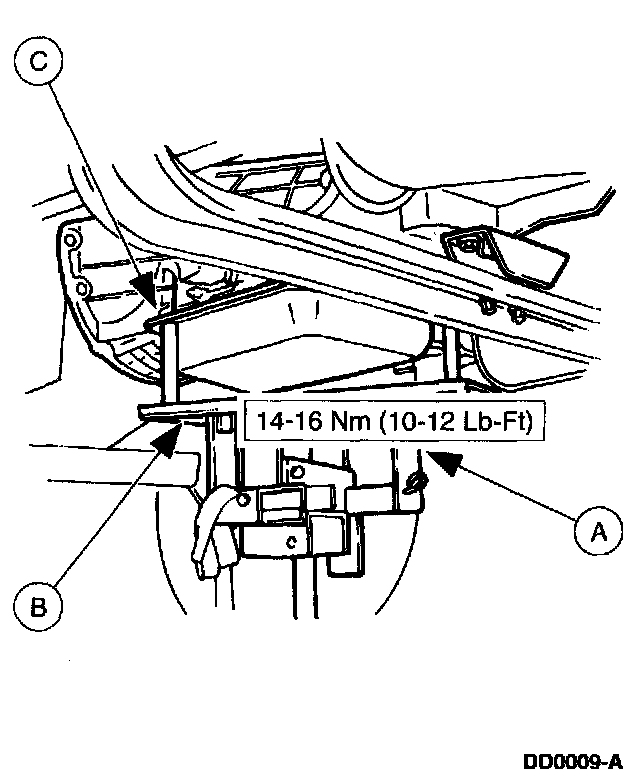 C

14-16 Nm (10-12 Lb-Ft)

A

B

DD0009-A