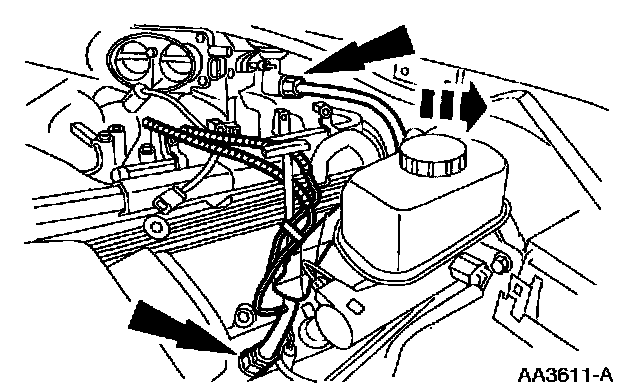 AA3611-A