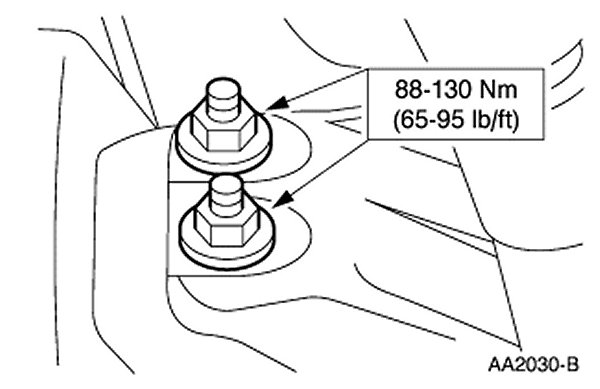 88-130 Nm
(65-95 lb/ft)

AA2030-B