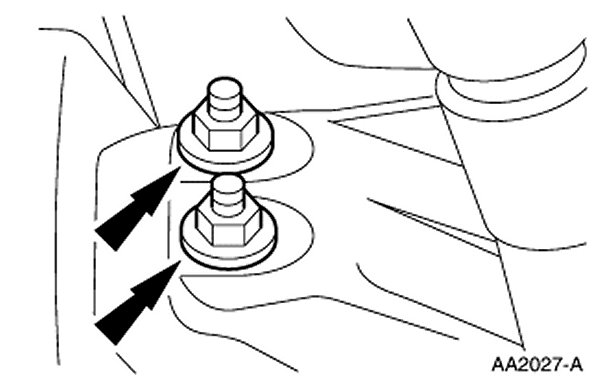 AA2027-A