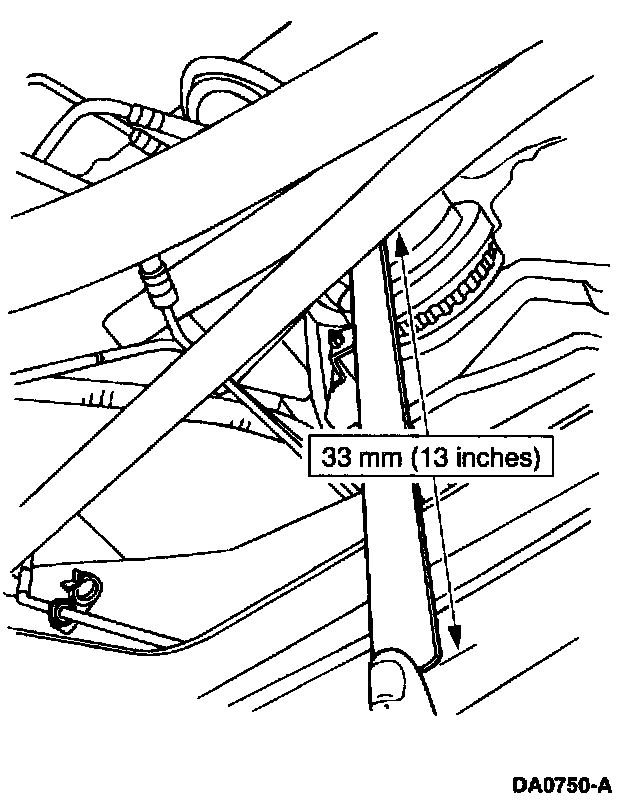 33 mm (13 inches)

DA0750-A