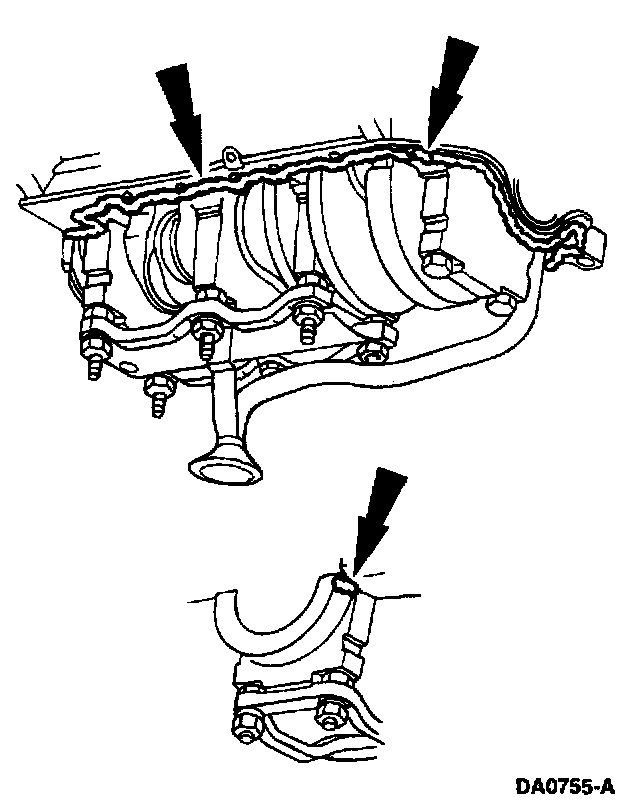 DA0755-A