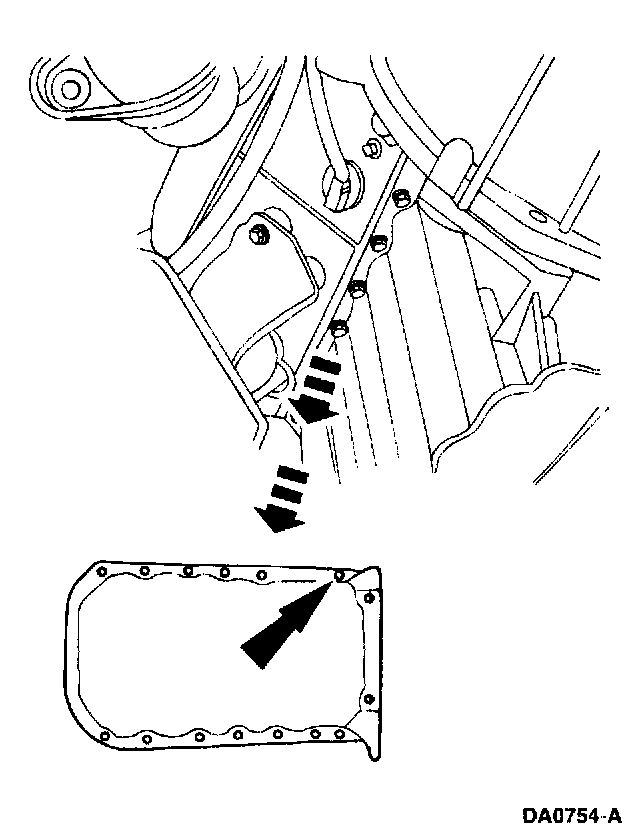 DA0754-A